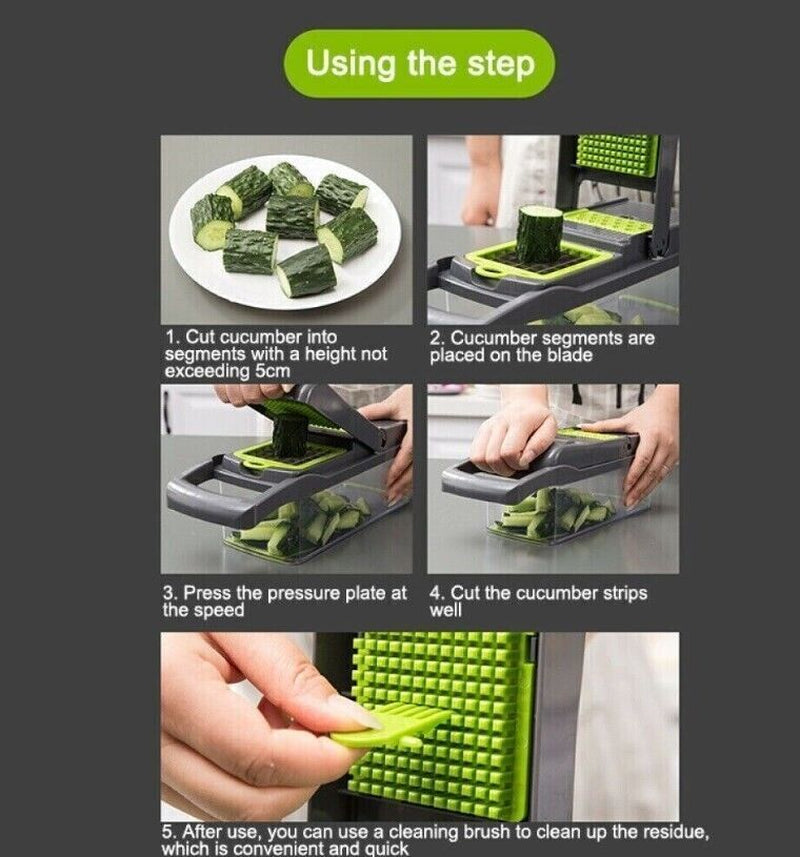 Using the step

1. Cut cucumber into segments with a height not exceeding 5cm

2. Cucumber segments are placed on the blade

3. Press the pressure plate at the speed

4. Cut the cucumber strips well

5. After use, you can use a cleaning brush to clean up the residue, which is convenient and quick