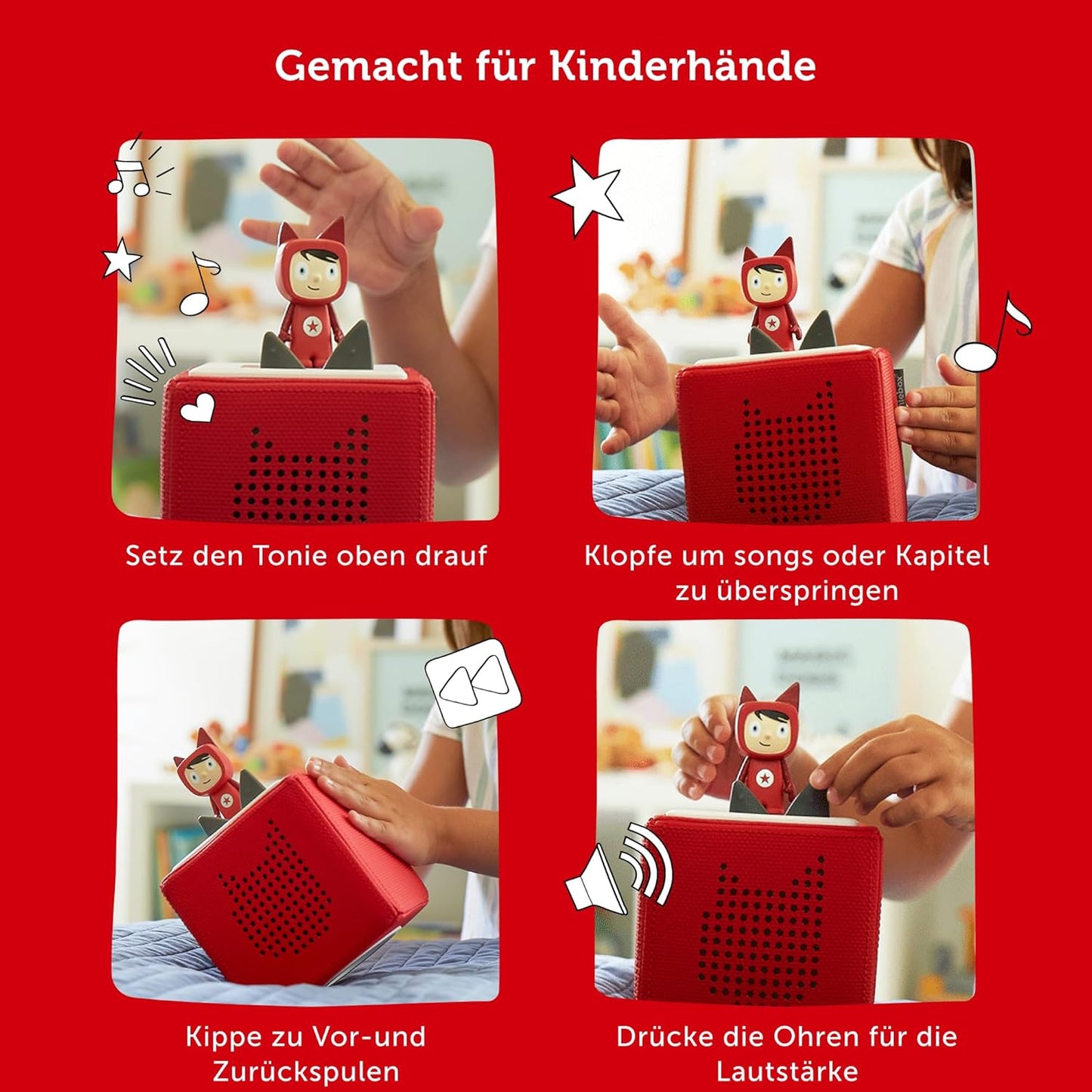 Gemacht für Kinderhände

Setz den Tonie oben drauf

Klopfe um songs oder Kapitel zu überspringen

Kippe zu Vor-und Zurückspulen

Drücke die Ohren für die Lautstärke